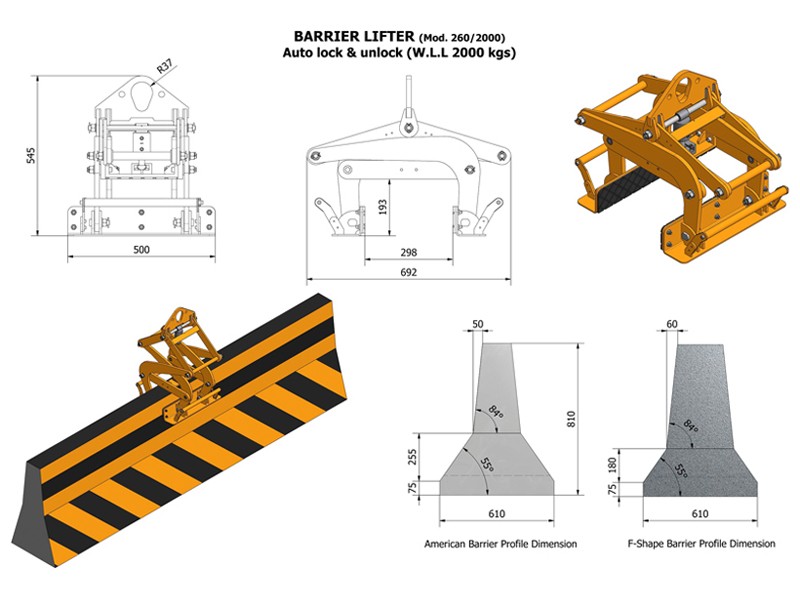 BARRIER LIFTER (Mod. 260/2000)
Auto lock & unlock (W.L.L 2000 kgs)

R37
545
500

193
298
692

50
84°
810
255
55°
75
610
American Barrier Profile Dimension

60
84°
180
55°
75
610
F-Shape Barrier Profile Dimension